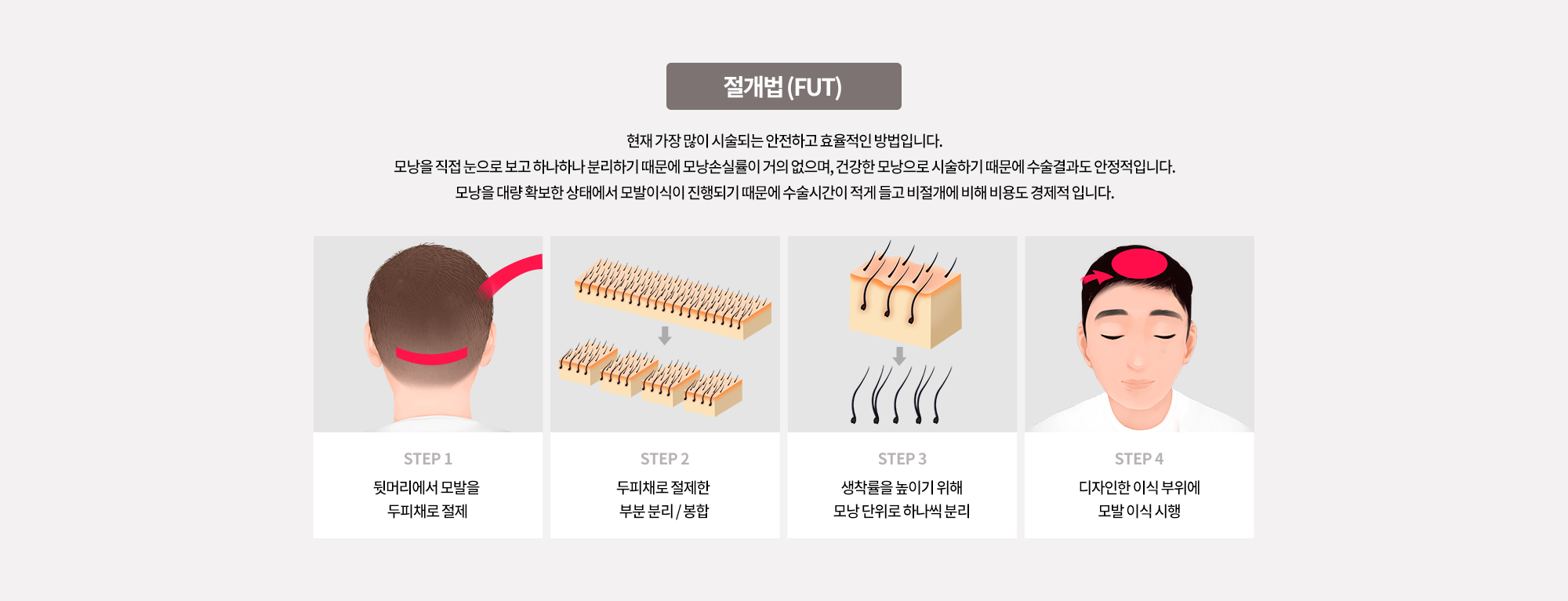 절개법 (FUT)

현재 가장 많이 시술되는 안전하고 효율적인 방법입니다.
모낭을 직접 눈으로 보고 하나하나 분리하기 때문에 모낭손실률이 거의 없으며, 건강한 모낭으로 시술하기 때문에 수술결과도 안정적입니다.
모낭을 대량 확보한 상태에서 모발이식이 진행되기 때문에 수술시간이 적게 들고 비절개에 비해 비용도 경제적 입니다.

STEP 1
뒷머리에서 모발을
두피채로 절제

STEP 2
두피채로 절제한
부분 분리 / 봉합

STEP 3
생착률을 높이기 위해
모낭 단위로 하나씩 분리

STEP 4
디자인한 이식 부위에
모발 이식 시행